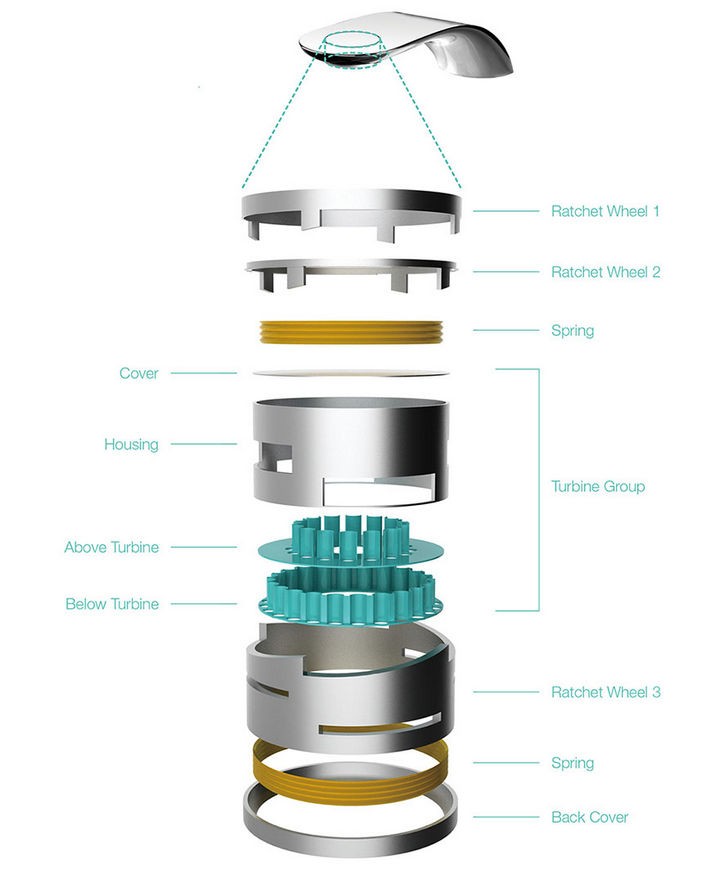 Ratchet Wheel 1

Ratchet Wheel 2

Spring

Cover

Housing

Turbine Group

Above Turbine

Below Turbine

Ratchet Wheel 3

Spring

Back Cover