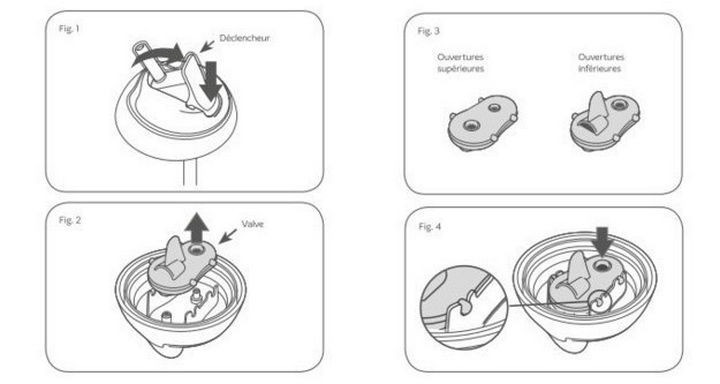 Fig. 1

Déclencheur

Fig. 2

Valve

Fig. 3

Ouvertures supérieures

Ouvertures inférieures

Fig. 4