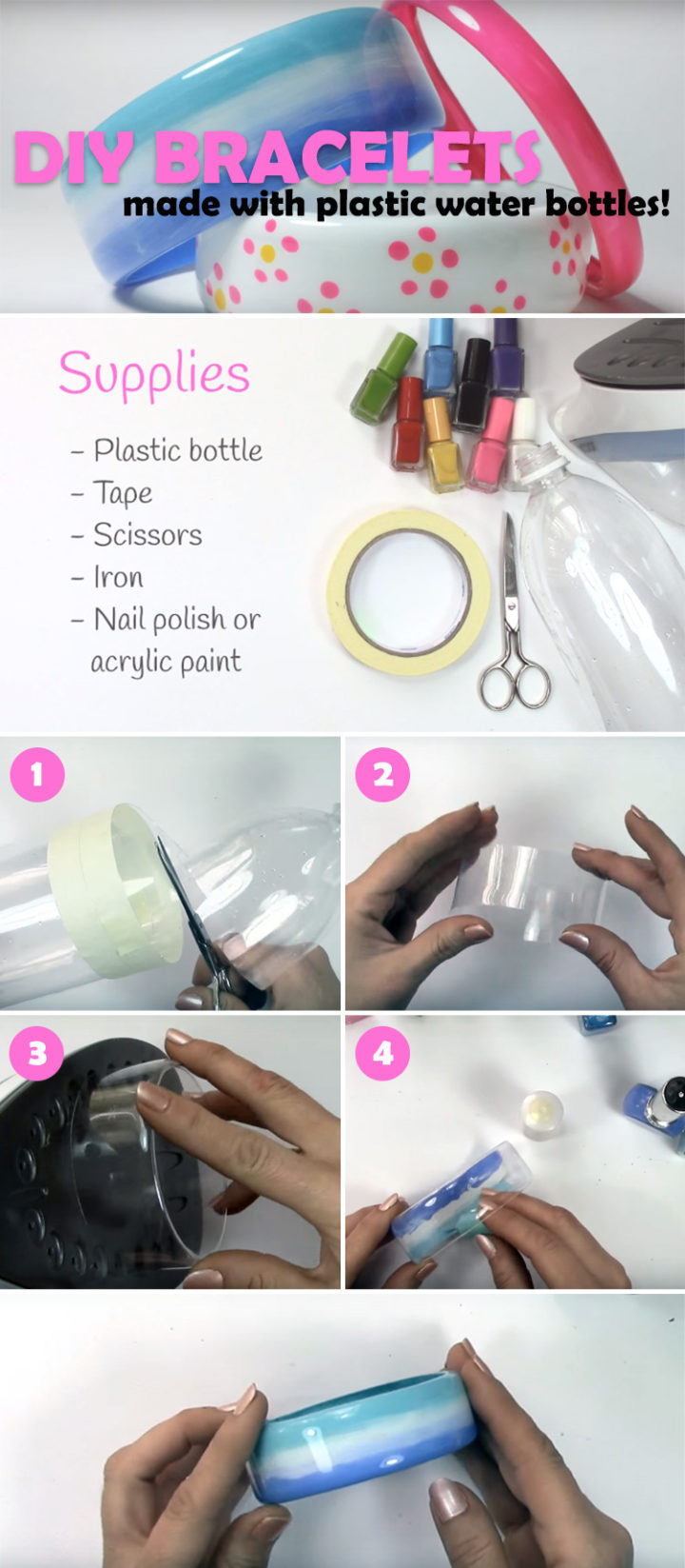 DIY BRACELETS
made with plastic water bottles!

Supplies

– Plastic bottle
– Tape
– Scissors
– Iron
– Nail polish or acrylic paint

1

2

3

4